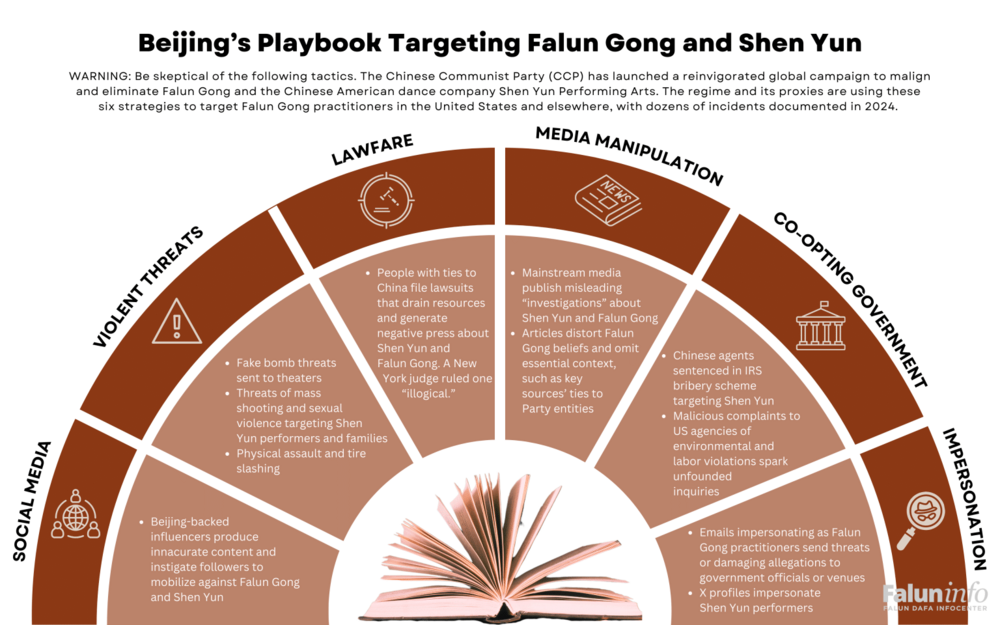 Beijing's Playbook Targeting Falun Gong and Shen Yun

WARNING: Be skeptical of the following tactics. The Chinese Communist Party (CCP) has launched a reinvigorated global campaign to malign and eliminate Falun Gong and the Chinese American dance company Shen Yun Performing Arts. The regime and its proxies are using these six strategies to target Falun Gong practitioners in the United States and elsewhere, with dozens of incidents documented in 2024.

SOCIAL MEDIA

• Beijing-backed influencers produce innacurate content and instigate followers to mobilize against Falun Gong and Shen Yun

VIOLENT THREATS

• Fake bomb threats sent to theaters
• Threats of mass shooting and sexual violence targeting Shen Yun performers and families
• Physical assault and tire slashing

LAWFARE

• People with ties to China file lawsuits that drain resources and generate negative press about Shen Yun and Falun Gong. A New York judge ruled one "illogical."

MEDIA MANIPULATION

NEWS

• Mainstream media publish misleading "investigations" about Shen Yun and Falun Gong
• Articles distort Falun Gong beliefs and omit essential context, such as key sources' ties to Party entities

CO-OPTING GOVERNMENT

• Chinese agents sentenced in IRS bribery scheme targeting Shen Yun
• Malicious complaints to US agencies of environmental and labor violations spark unfounded inquiries

IMPERSONATION

• Emails impersonating as Falun Gong practitioners send threats or damaging allegations to government officials or venues
• X profiles impersonate Shen Yun performers

Faluninfo
FALUN DAFA INFOCENTER